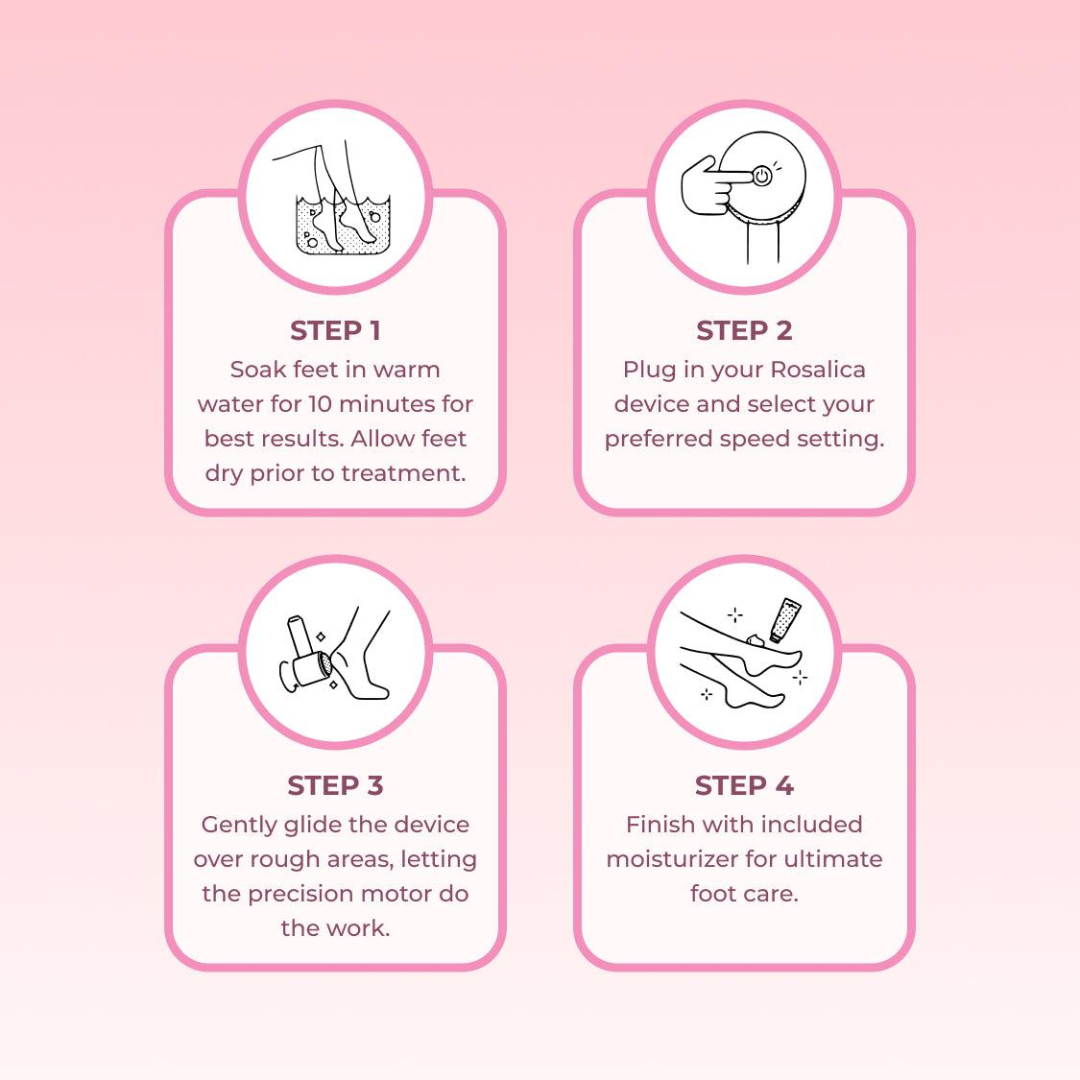 STEP 1
Soak feet in warm water for 10 minutes for best results. Allow feet dry prior to treatment.

STEP 2
Plug in your Rosalica device and select your preferred speed setting.

STEP 3
Gently glide the device over rough areas, letting the precision motor do the work.

STEP 4
Finish with included moisturizer for ultimate foot care.